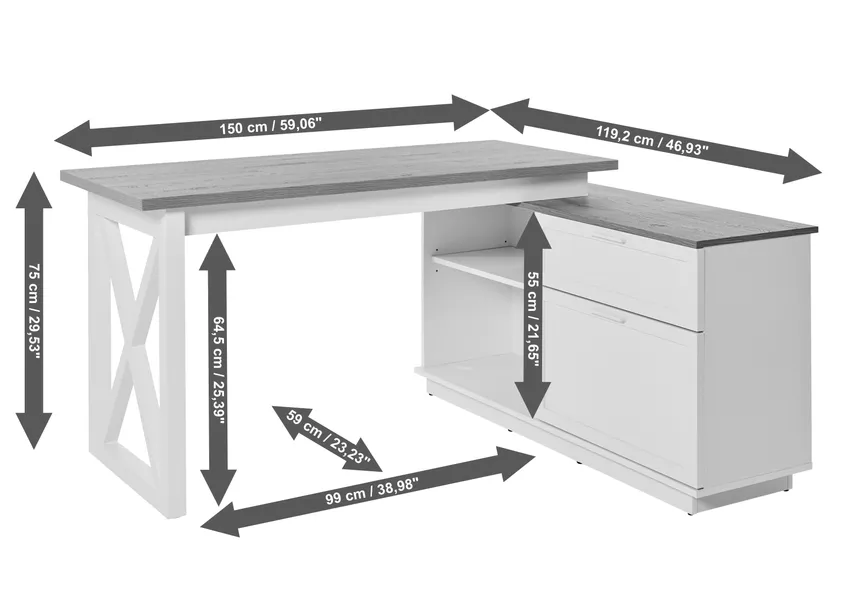 150 cm / 59,06"

119,2 cm / 46,93"

75 cm / 29,53"

64,5 cm / 25,39"

55 cm / 21,65"

59 cm / 23,23"

99 cm / 38,98"