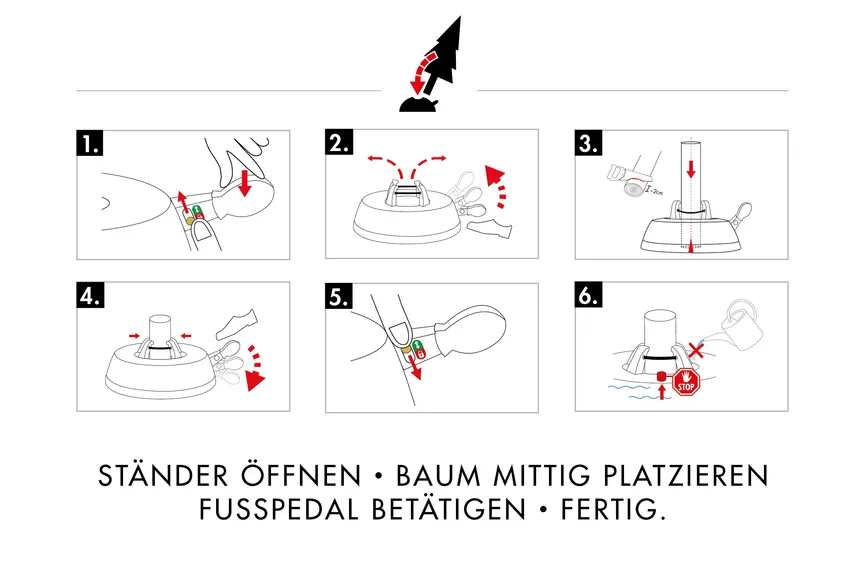 1.

2.

3.

~2cm

4.

5.

6.

STOP

STÄNDER ÖFFNEN • BAUM MITTIG PLATZIEREN
FUSSPEDAL BETÄTIGEN • FERTIG.