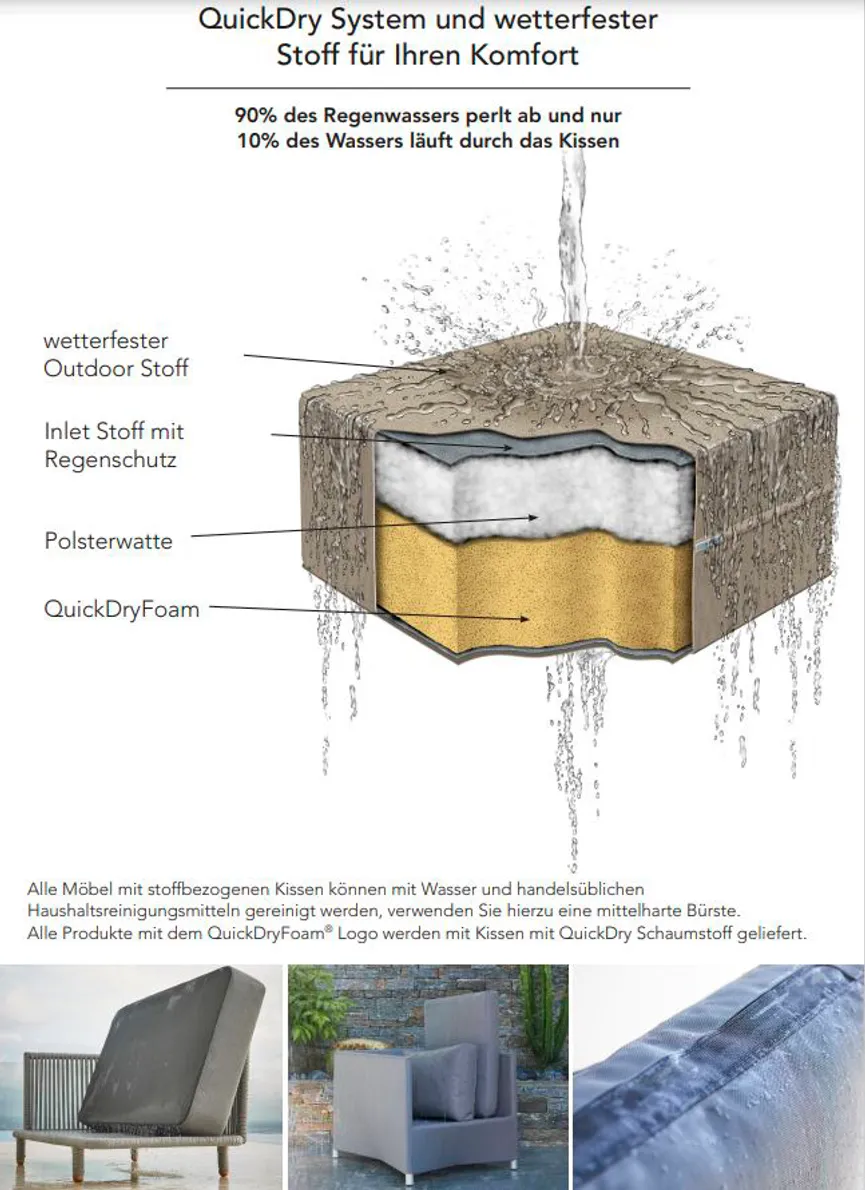 QuickDry System und wetterfester Stoff für Ihren Komfort

90% des Regenwassers perlt ab und nur 10% des Wassers läuft durch das Kissen

wetterfester Outdoor Stoff

Inlet Stoff mit Regenschutz

Polsterwatte

QuickDryFoam

Alle Möbel mit stoffbezogenen Kissen können mit Wasser und handelsüblichen Haushaltsreinigungsmitteln gereinigt werden, verwenden Sie hierzu eine mittelharte Bürste.
Alle Produkte mit dem QuickDryFoam® Logo werden mit Kissen mit QuickDry Schaumstoff geliefert.