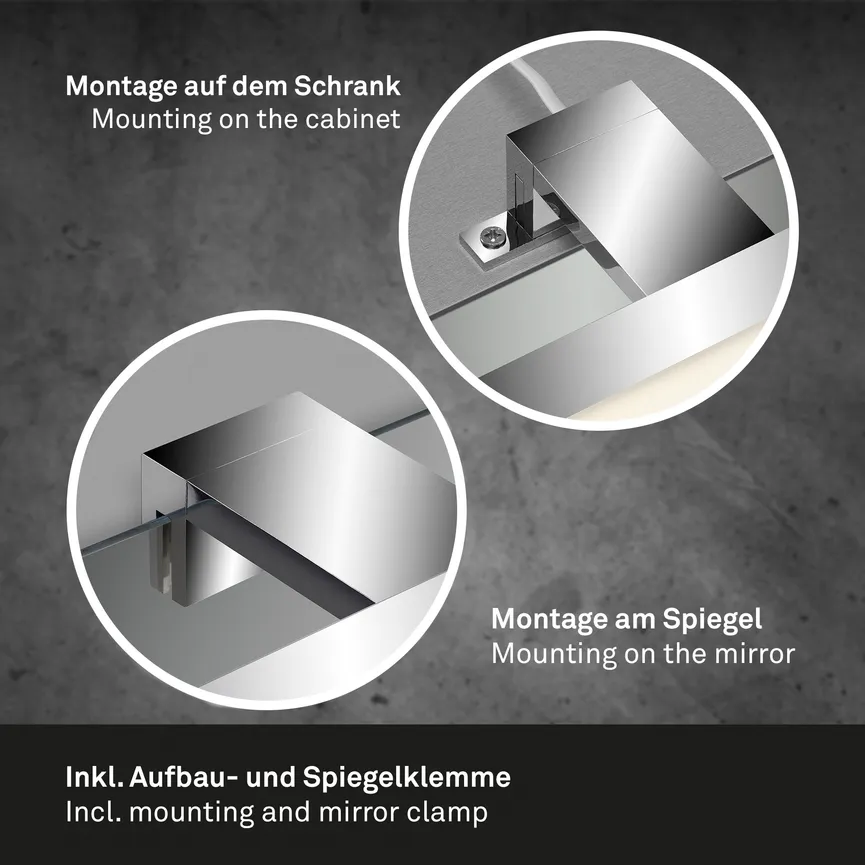 Montage auf dem Schrank
Mounting on the cabinet

Montage am Spiegel
Mounting on the mirror

Inkl. Aufbau- und Spiegelklemme
Incl. mounting and mirror clamp