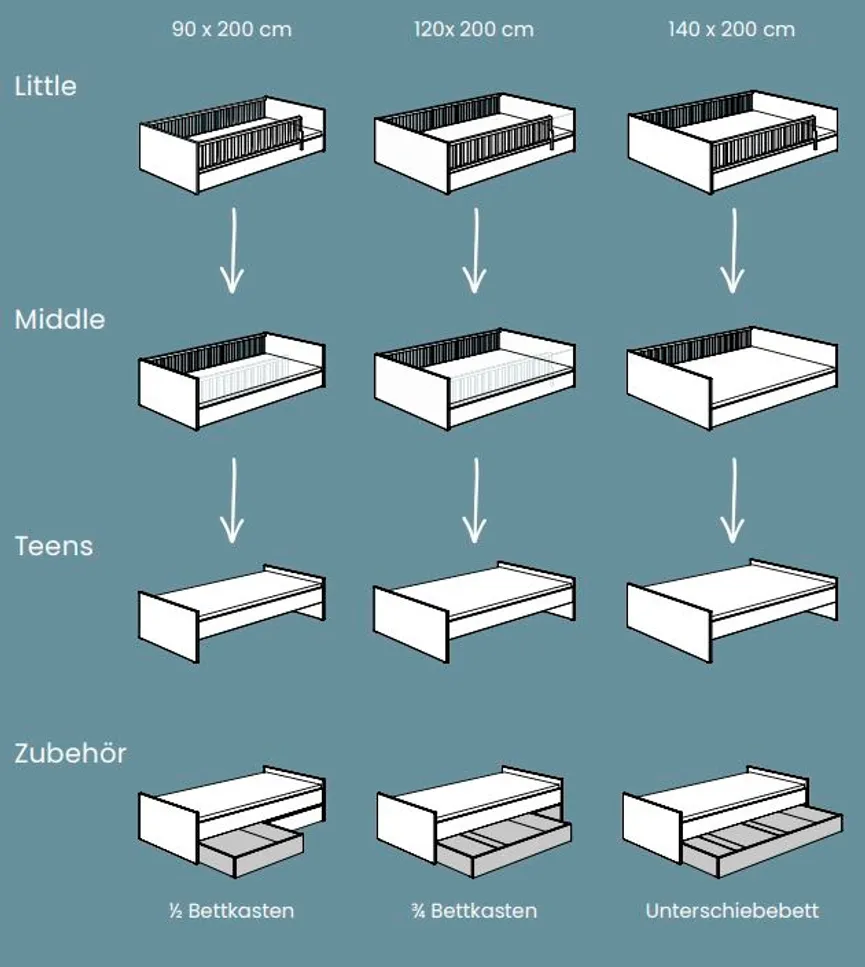 90 x 200 cm
120x 200 cm
140 x 200 cm

Little

Middle

Teens

Zubehör

½ Bettkasten
¾ Bettkasten
Unterschiebebett