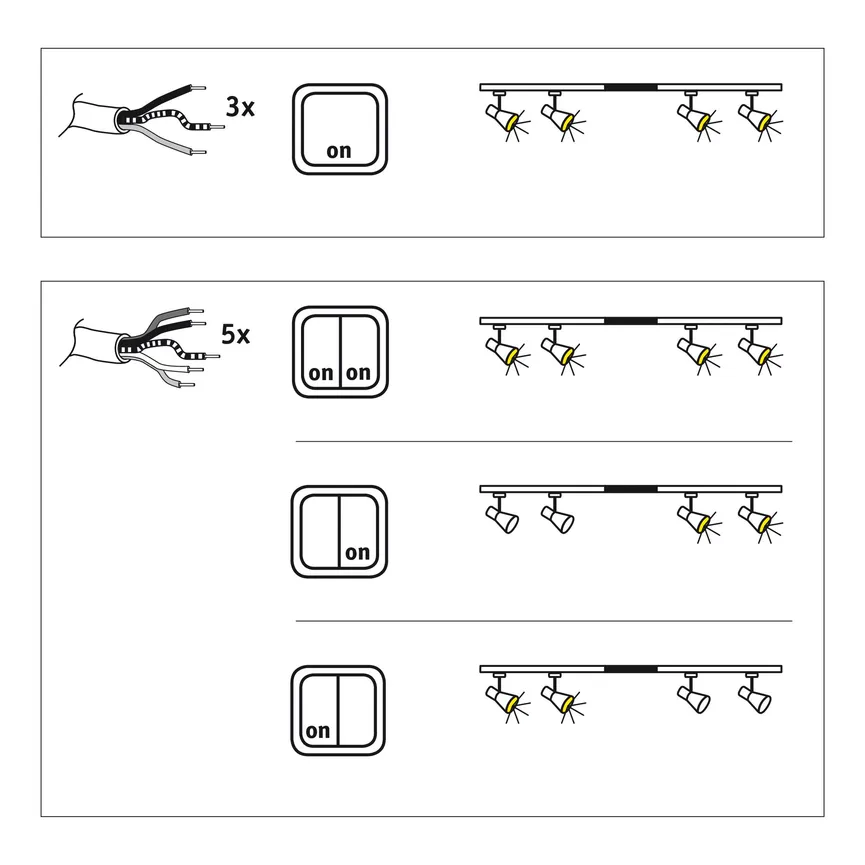 3x

on

5x

on on

on

on