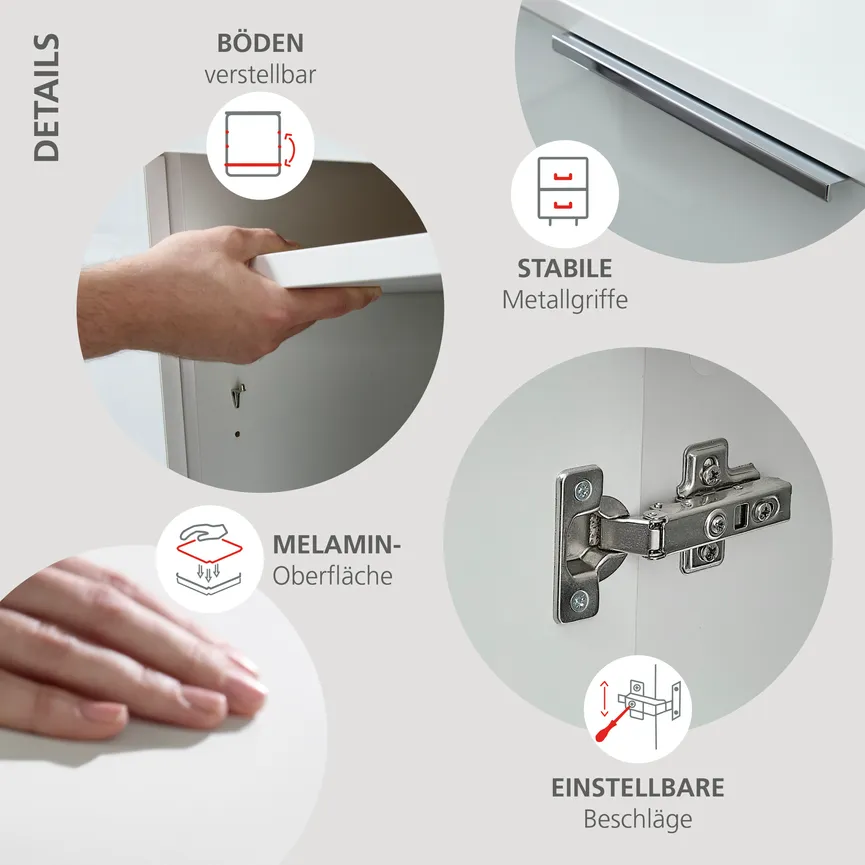 DETAILS

BÖDEN
verstellbar

STABILE
Metallgriffe

MELAMIN-
Oberfläche

EINSTELLBARE
Beschläge