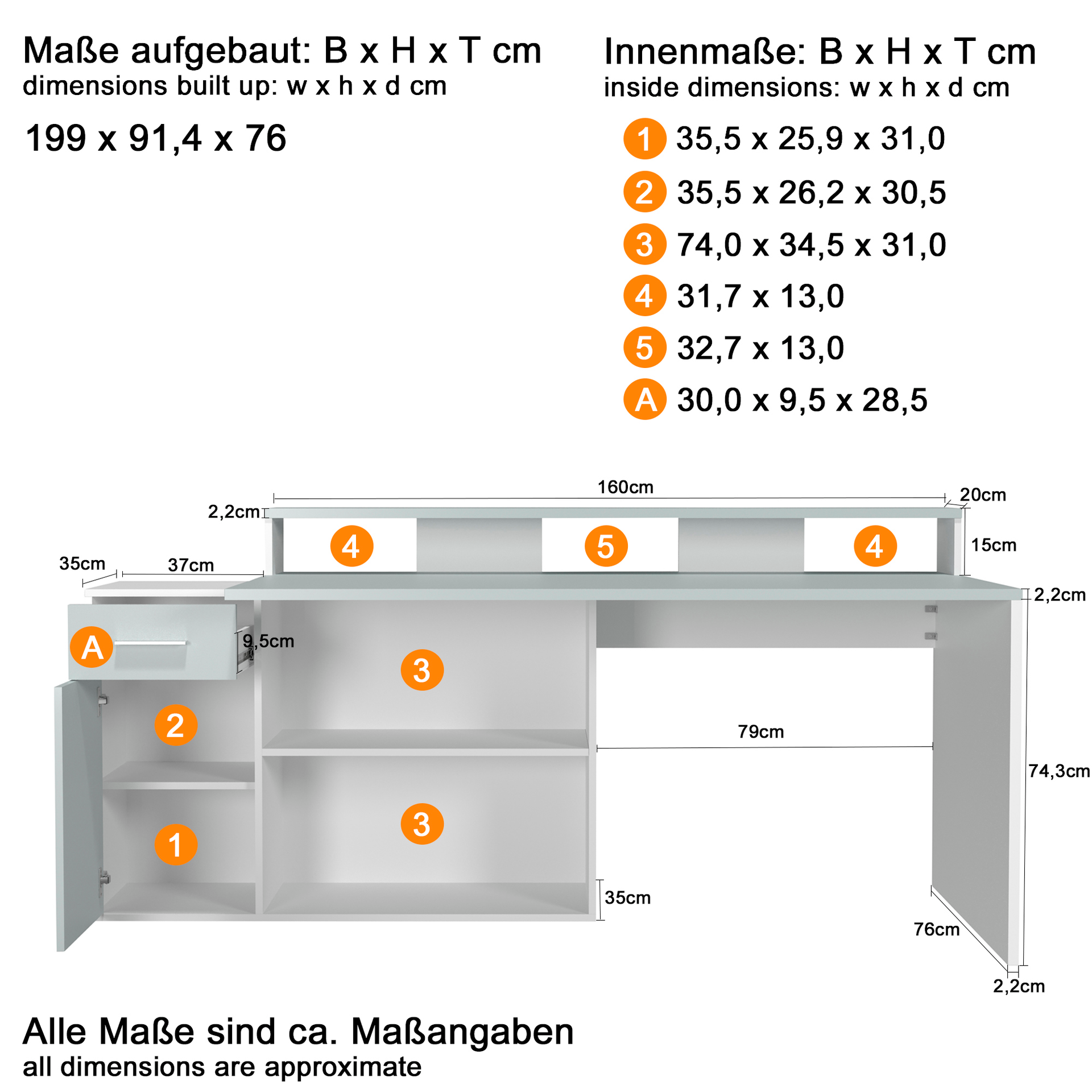 Maße aufgebaut: B x H x T cm
dimensions built up: w x h x d cm

199 x 91,4 x 76

Innenmaße: B x H x T cm
inside dimensions: w x h x d cm

1 35,5 x 25,9 x 31,0
2 35,5 x 26,2 x 30,5
3 74,0 x 34,5 x 31,0
4 31,7 x 13,0
5 32,7 x 13,0
A 30,0 x 9,5 x 28,5

160cm
20cm
2,2cm
4
5
4
15cm
35cm
37cm
2,2cm
A
9,5cm
3
2
79cm
74,3cm
1
3
35cm
76cm
2,2cm

Alle Maße sind ca. Maßangaben
all dimensions are approximate