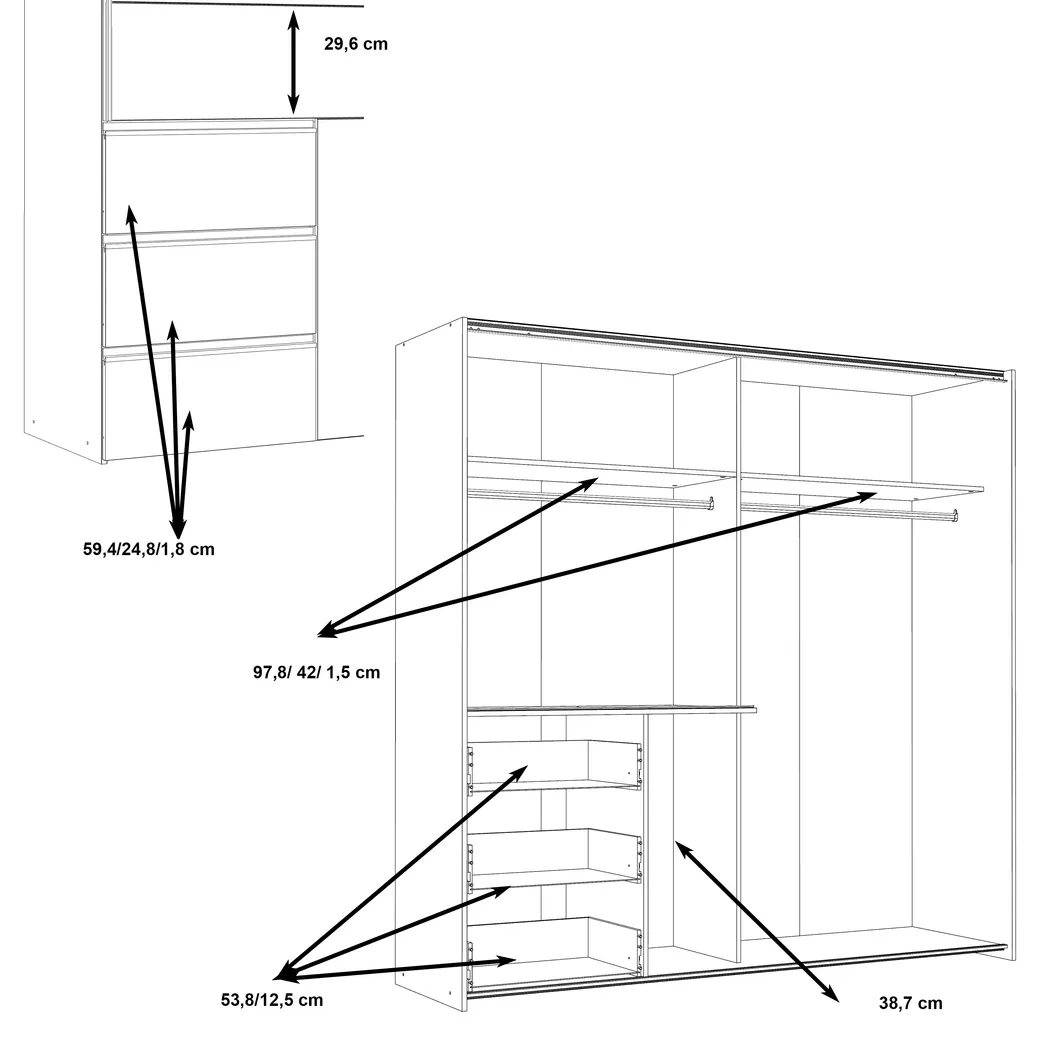 29,6 cm

59,4/24,8/1,8 cm

97,8/ 42/ 1,5 cm

53,8/12,5 cm

38,7 cm