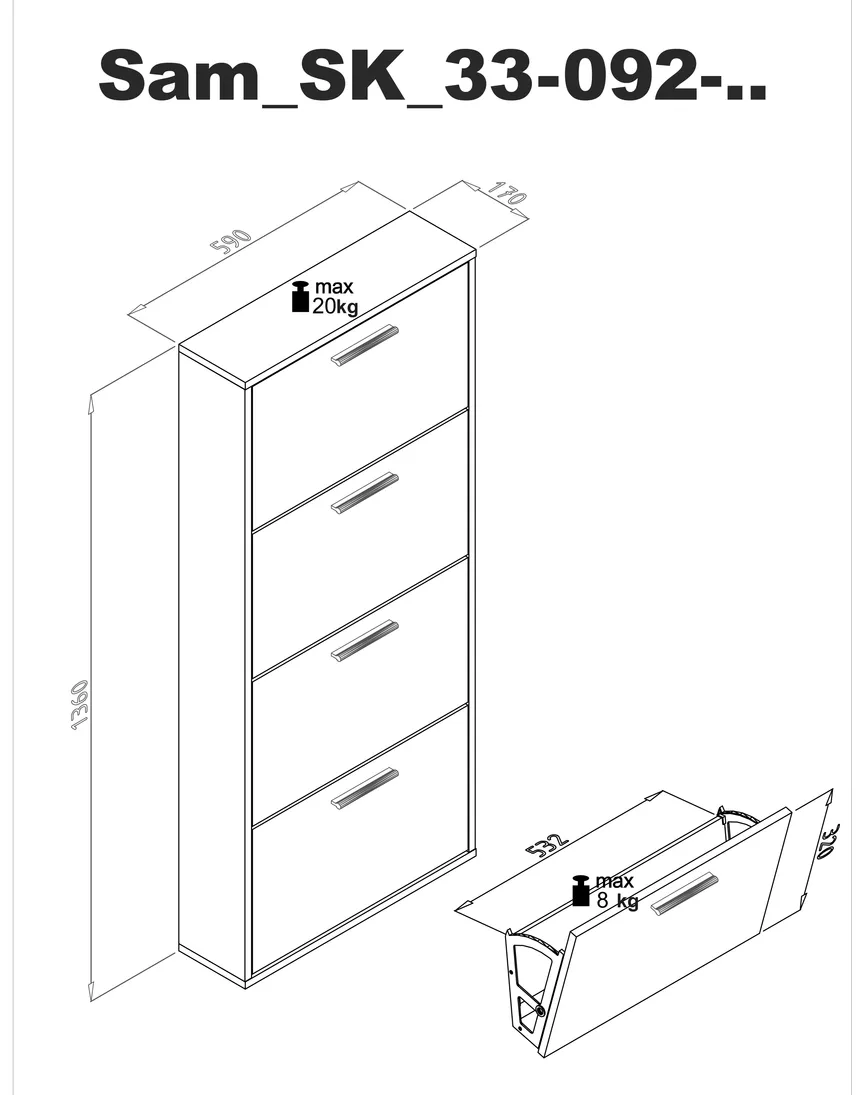 Sam_SK_33-092-..

590

170

max
20kg

1360

532

320

max
8 kg