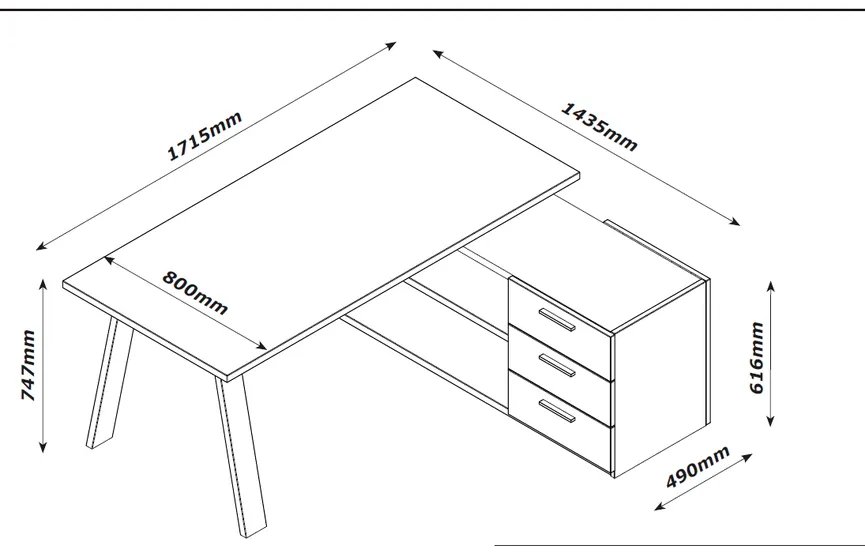 1715mm

1435mm

800mm

747mm

616mm

490mm