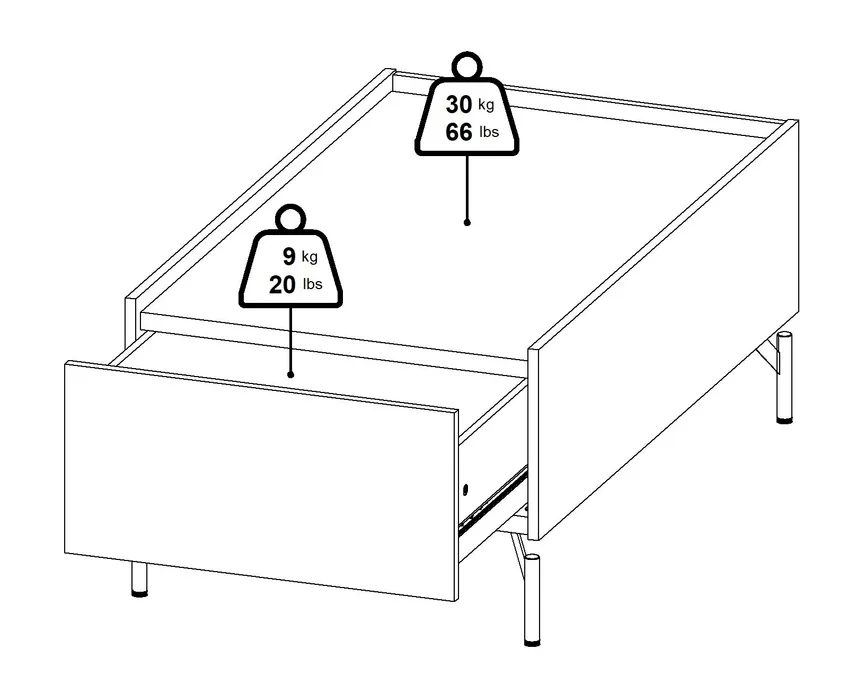 30 kg
66 lbs

9 kg
20 lbs