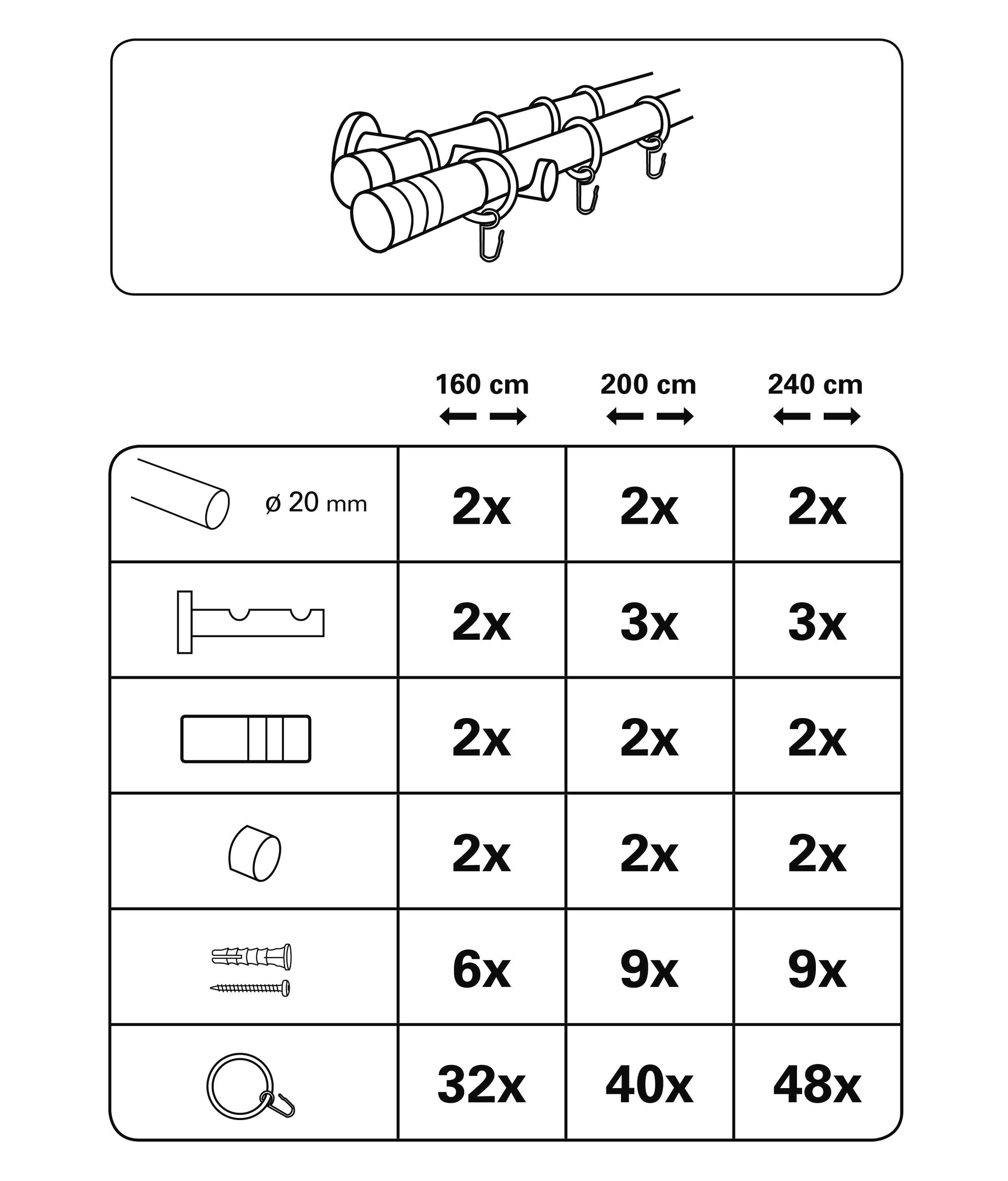 | | 160 cm | 200 cm | 240 cm |
|---|---|---|---|
| ø 20 mm | 2x | 2x | 2x |
| | 2x | 3x | 3x |
| | 2x | 2x | 2x |
| | 2x | 2x | 2x |
| | 6x | 9x | 9x |
| | 32x | 40x | 48x |