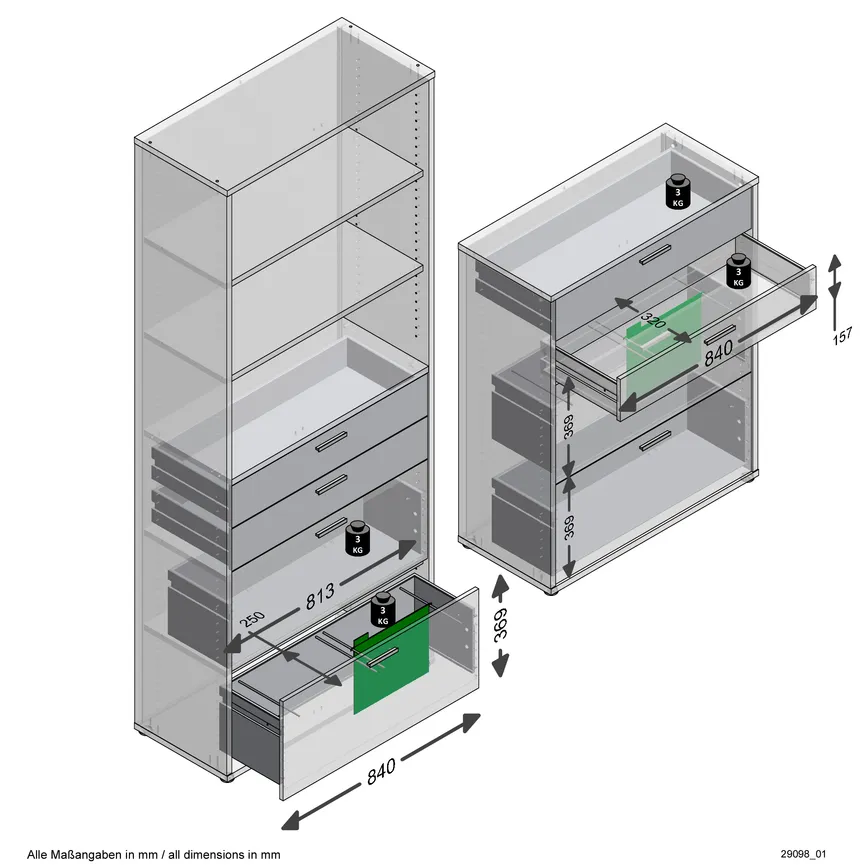 3 KG
3 KG
320
840
157
369
369
3 KG
813
250
3 KG
369
840

Alle Maßangaben in mm / all dimensions in mm
29098_01