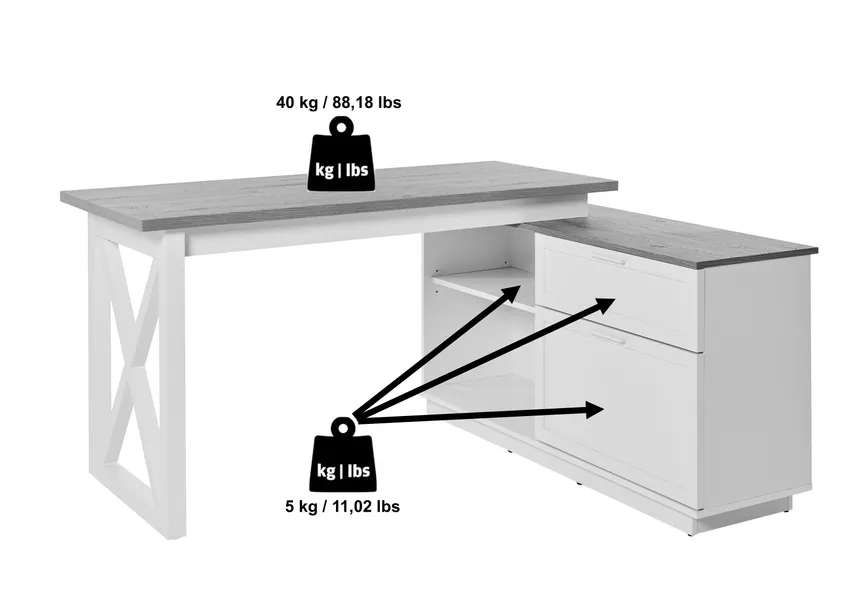 40 kg / 88,18 lbs

kg | lbs

kg | lbs

5 kg / 11,02 lbs