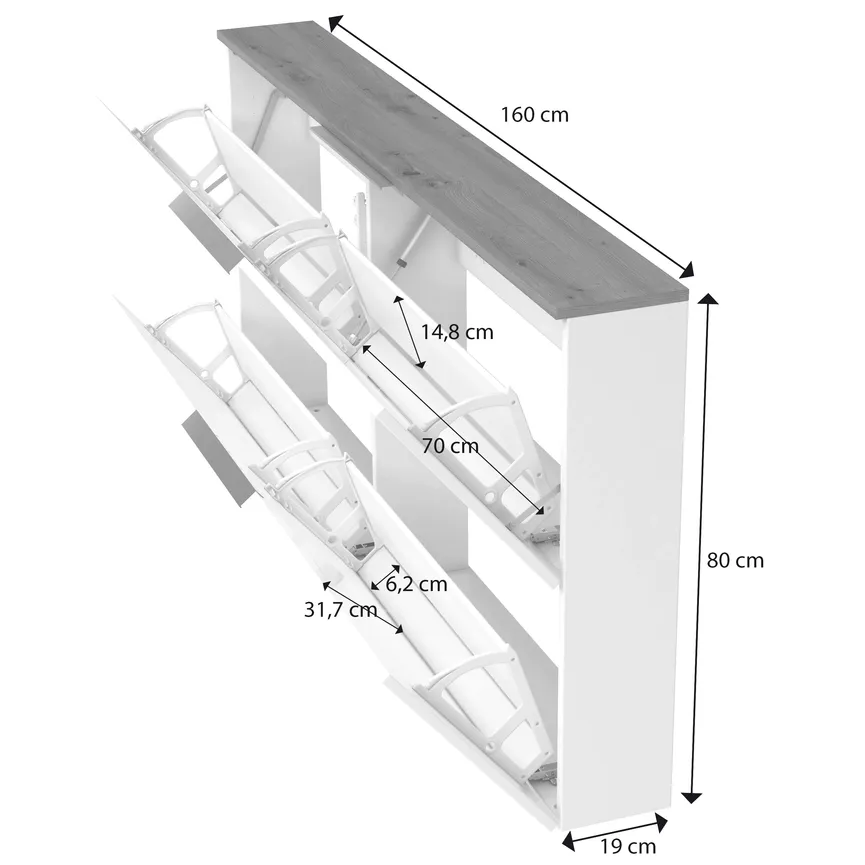 160 cm
14,8 cm
70 cm
80 cm
6,2 cm
31,7 cm
19 cm