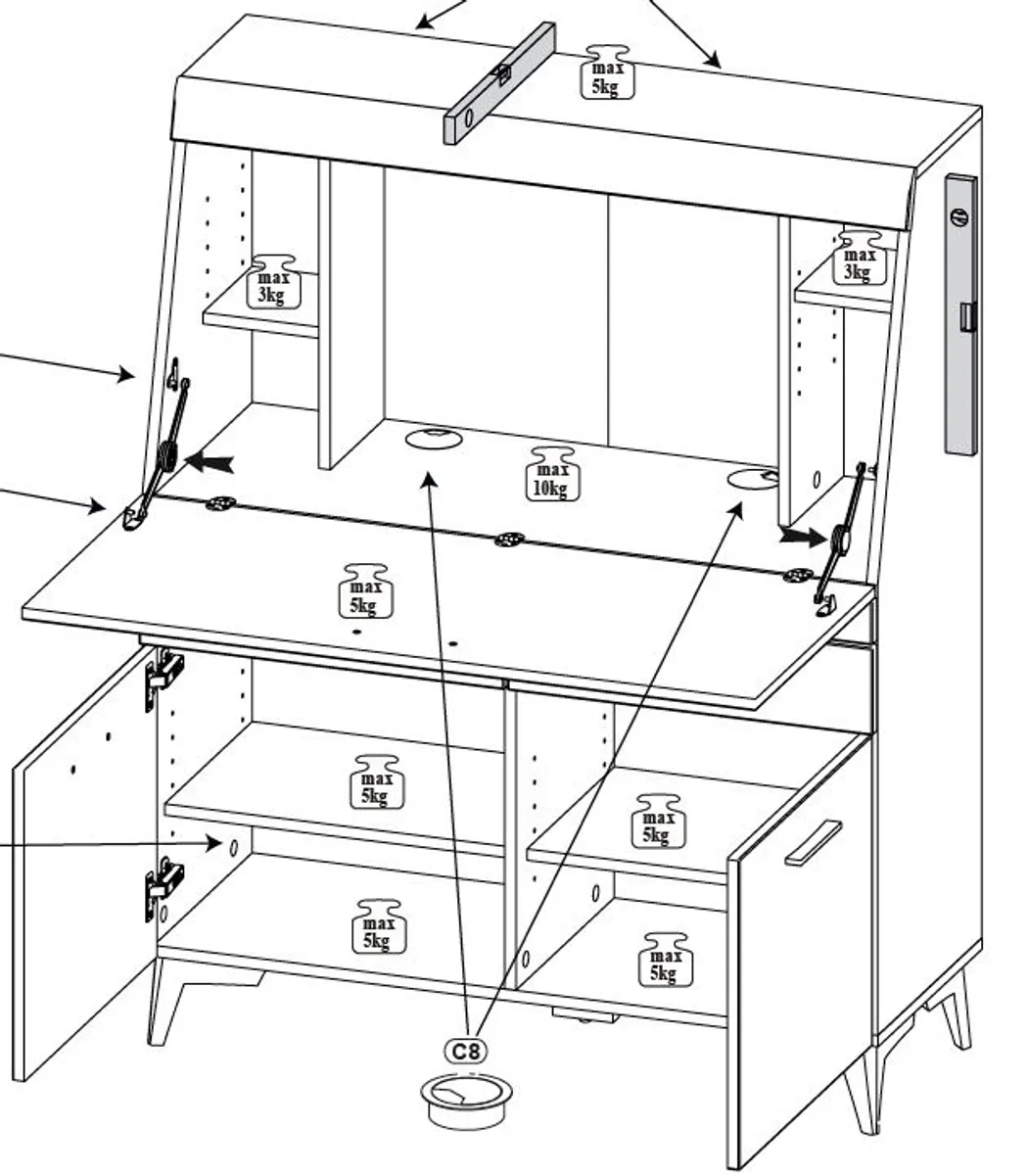 max 5kg

max 3kg

max 3kg

max 10kg

max 5kg

max 5kg

max 5kg

max 5kg

max 5kg

C8